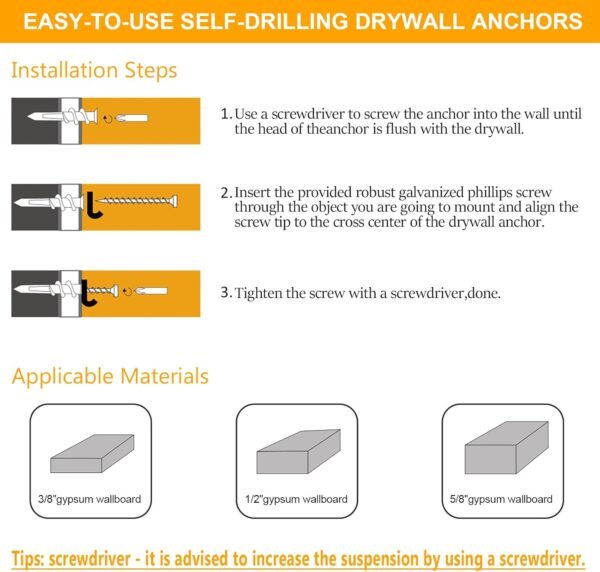 EASY-TO-USE SELF-DRILLING DRYWALL ANCHORS

Installation Steps

1. Use a screwdriver to screw the anchor into the wall until the head of theanchor is flush with the drywall.

2. Insert the provided robust galvanized phillips screw through the object you are going to mount and align the screw tip to the cross center of the drywall anchor.

3. Tighten the screw with a screwdriver,done.

Applicable Materials

3/8"gypsum wallboard

1/2"gypsum wallboard

5/8"gypsum wallboard

Tips: screwdriver - it is advised to increase the suspension by using a screwdriver.